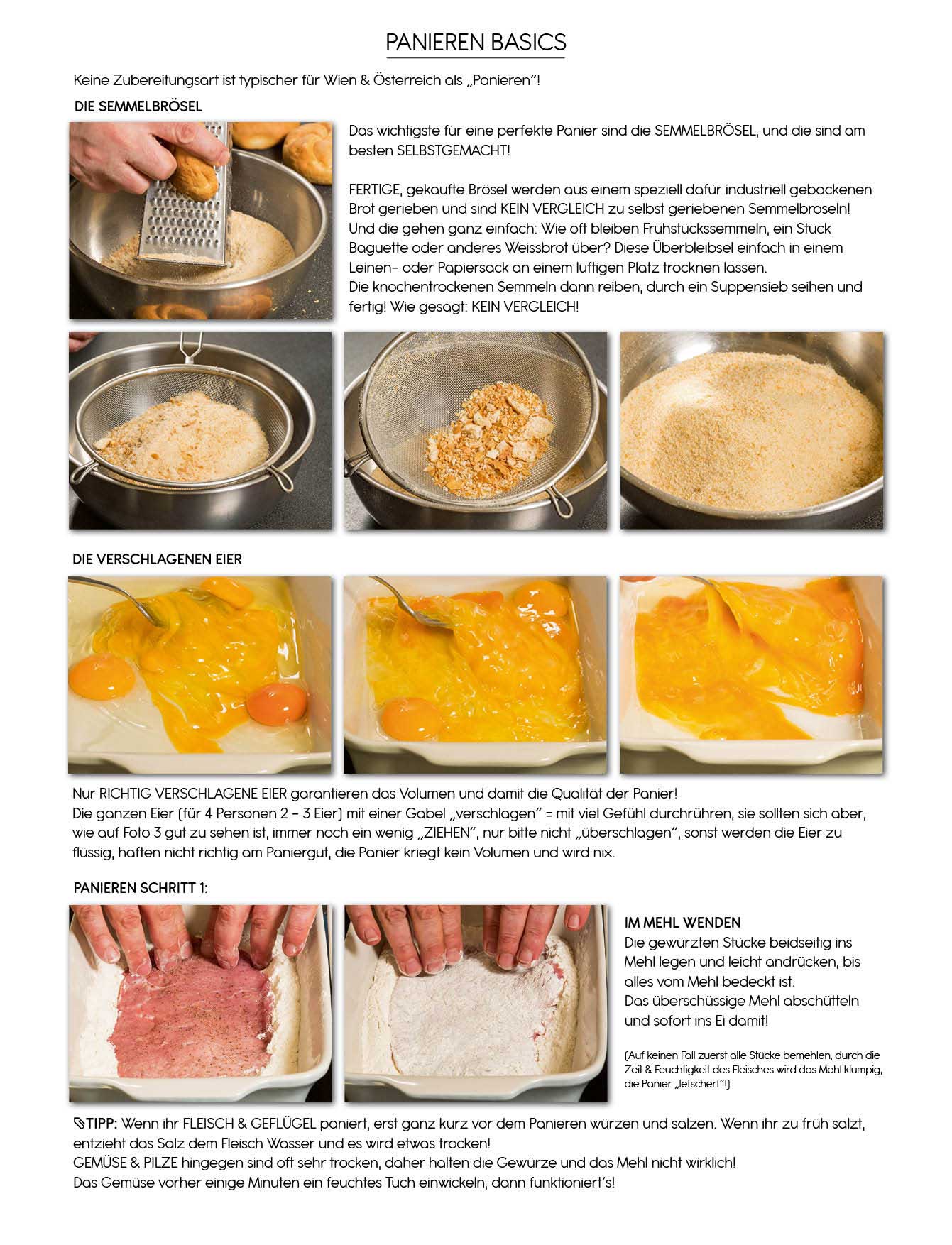 PANIEREN BASICS

Keine Zubereitungsart ist typischer für Wien & Österreich als „Panieren"!

DIE SEMMELBRÖSEL

Das wichtigste für eine perfekte Panier sind die SEMMELBRÖSEL, und die sind am besten SELBSTGEMACHT!

FERTIGE, gekaufte Brösel werden aus einem speziell dafür industriell gebackenen Brot gerieben und sind KEIN VERGLEICH zu selbst geriebenen Semmelbröseln!
Und die gehen ganz einfach: Wie oft bleiben Frühstückssemmeln, ein Stück Baguette oder anderes Weissbrot über? Diese Überbleibsel einfach in einem Leinen- oder Papiersack an einem luftigen Platz trocknen lassen.
Die knochentrockenen Semmeln dann reiben, durch ein Suppensieb seihen und fertig! Wie gesagt: KEIN VERGLEICH!

DIE VERSCHLAGENEN EIER

Nur RICHTIG VERSCHLAGENE EIER garantieren das Volumen und damit die Qualität der Panier!
Die ganzen Eier (für 4 Personen 2 - 3 Eier) mit einer Gabel „verschlagen" = mit viel Gefühl durchrühren, sie sollten sich aber, wie auf Foto 3 gut zu sehen ist, immer noch ein wenig „ZIEHEN", nur bitte nicht „überschlagen", sonst werden die Eier zu flüssig, haften nicht richtig am Paniergut, die Panier kriegt kein Volumen und wird nix.

PANIEREN SCHRITT 1:

IM MEHL WENDEN
Die gewürzten Stücke beidseitig ins Mehl legen und leicht andrücken, bis alles vom Mehl bedeckt ist.
Das überschüssige Mehl abschütteln und sofort ins Ei damit!

(Auf keinen Fall zuerst alle Stücke bemehlen, durch die Zeit & Feuchtigkeit des Fleisches wird das Mehl klumpig, die Panier „letschert"!)

TIPP: Wenn ihr FLEISCH & GEFLÜGEL paniert, erst ganz kurz vor dem Panieren würzen und salzen. Wenn ihr zu früh salzt, entzieht das Salz dem Fleisch Wasser und es wird etwas trocken!
GEMÜSE & PILZE hingegen sind oft sehr trocken, daher halten die Gewürze und das Mehl nicht wirklich!
Das Gemüse vorher einige Minuten ein feuchtes Tuch einwickeln, dann funktioniert's!